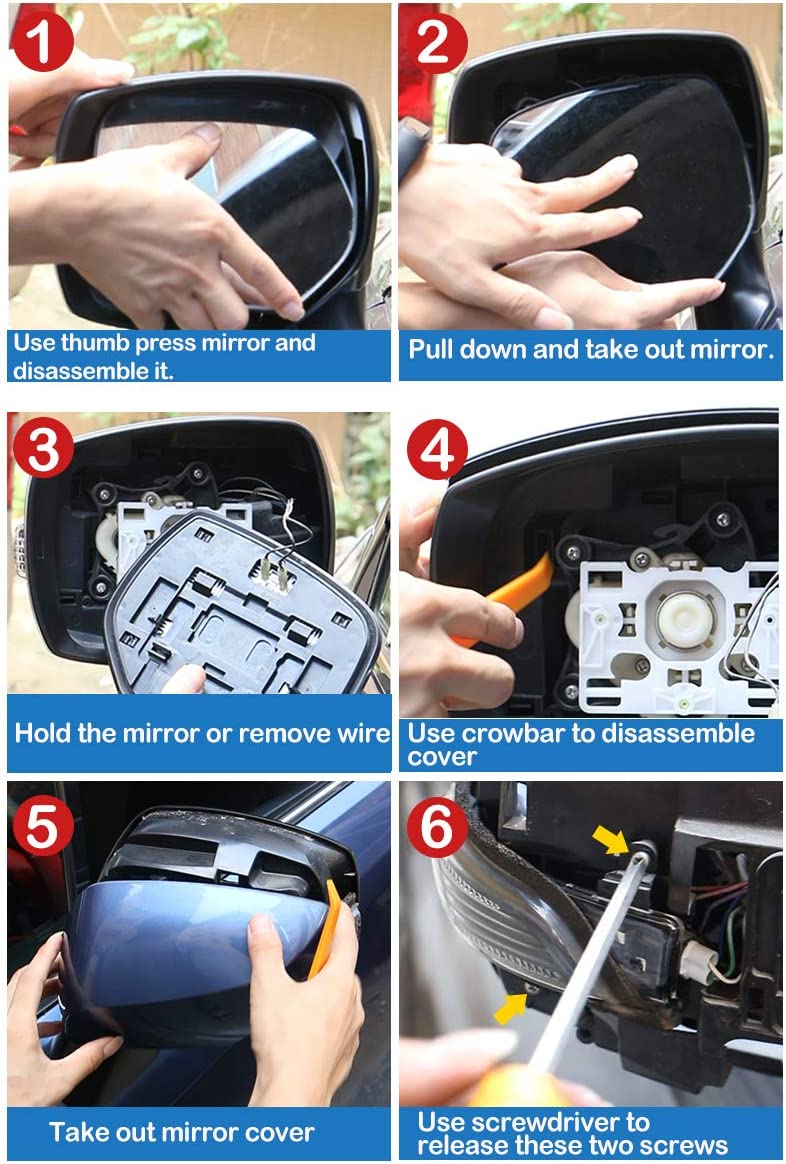 1
Use thumb press mirror and disassemble it.

2
Pull down and take out mirror.

3
Hold the mirror or remove wire

4
Use crowbar to disassemble cover

5
Take out mirror cover

6
Use screwdriver to release these two screws