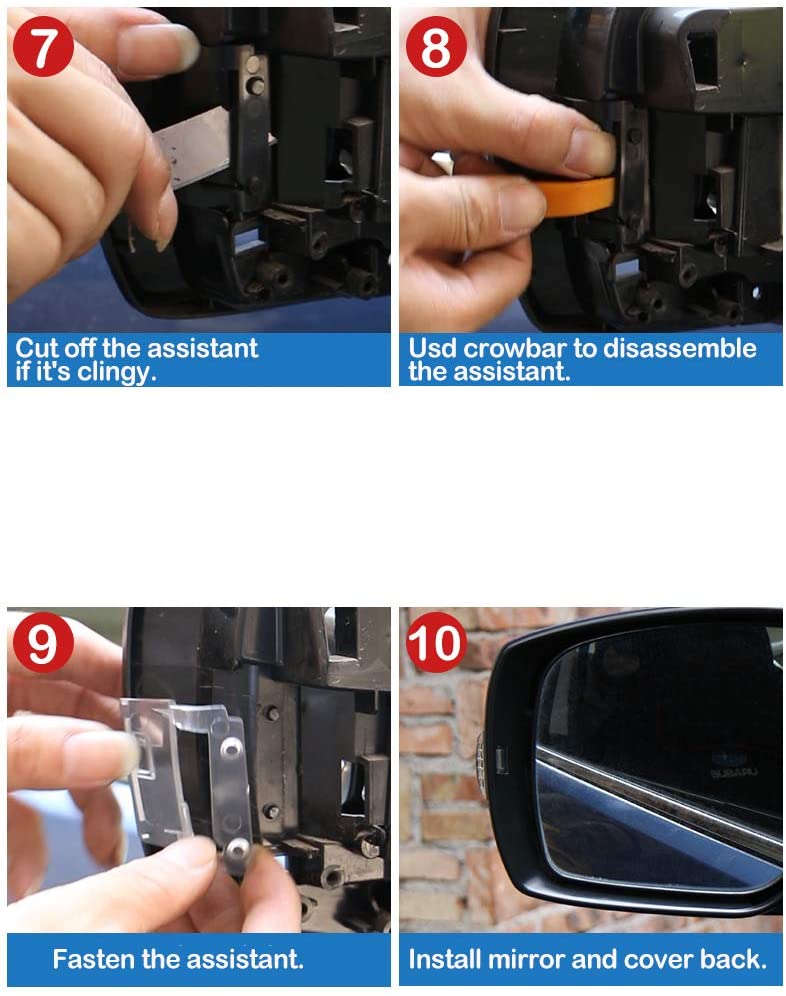 7

Cut off the assistant if it's clingy.

8

Usd crowbar to disassemble the assistant.

9

Fasten the assistant.

10

SUBARU

Install mirror and cover back.